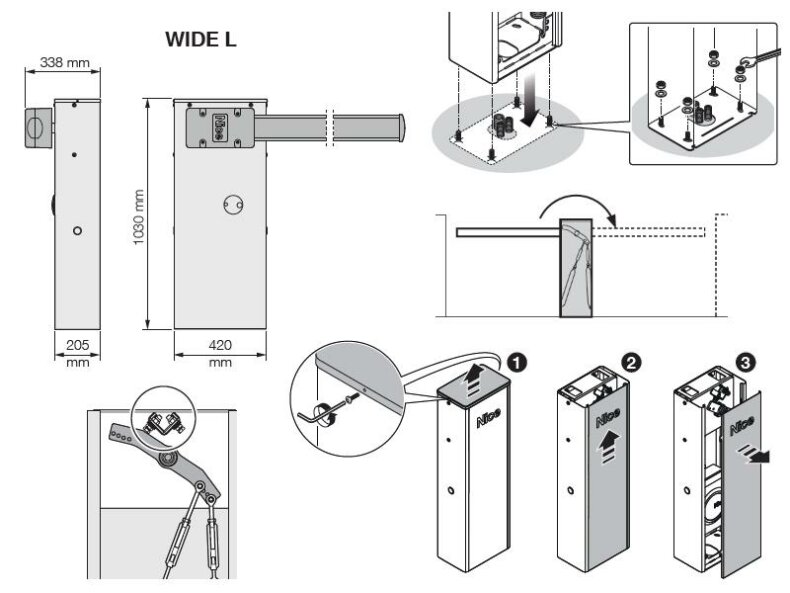 WIDE L

338 mm

1030 mm

205 mm

420 mm

1

Nice

2

Nice

3

Nice